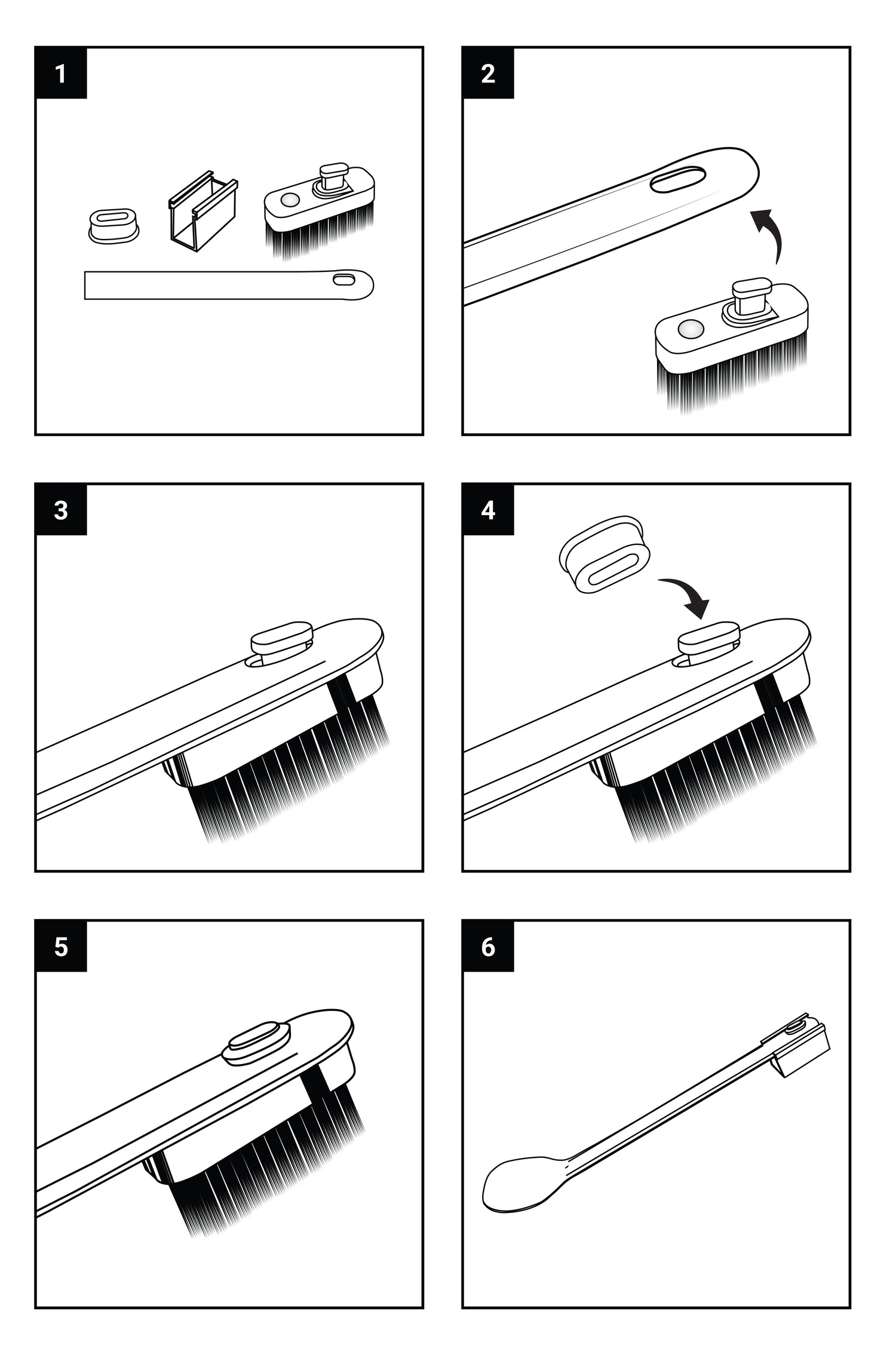 1

2

3

4

5

6